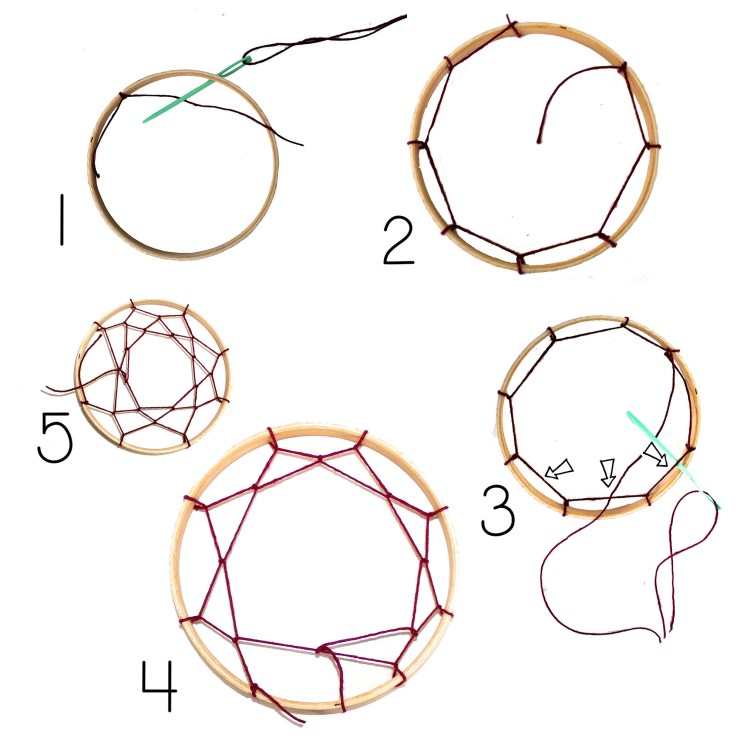 1

2

5

3

4