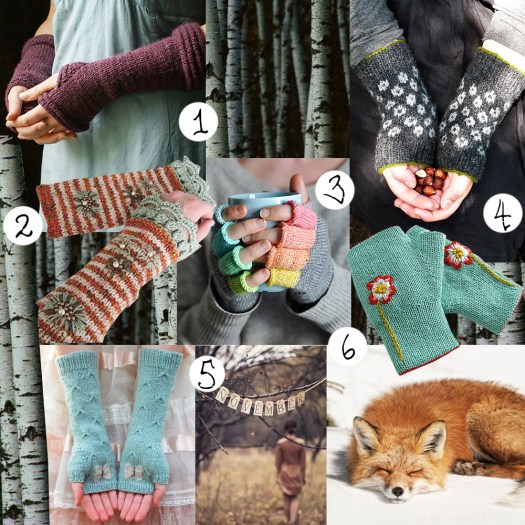 1

2

3

4

5

NOVEMBER

6